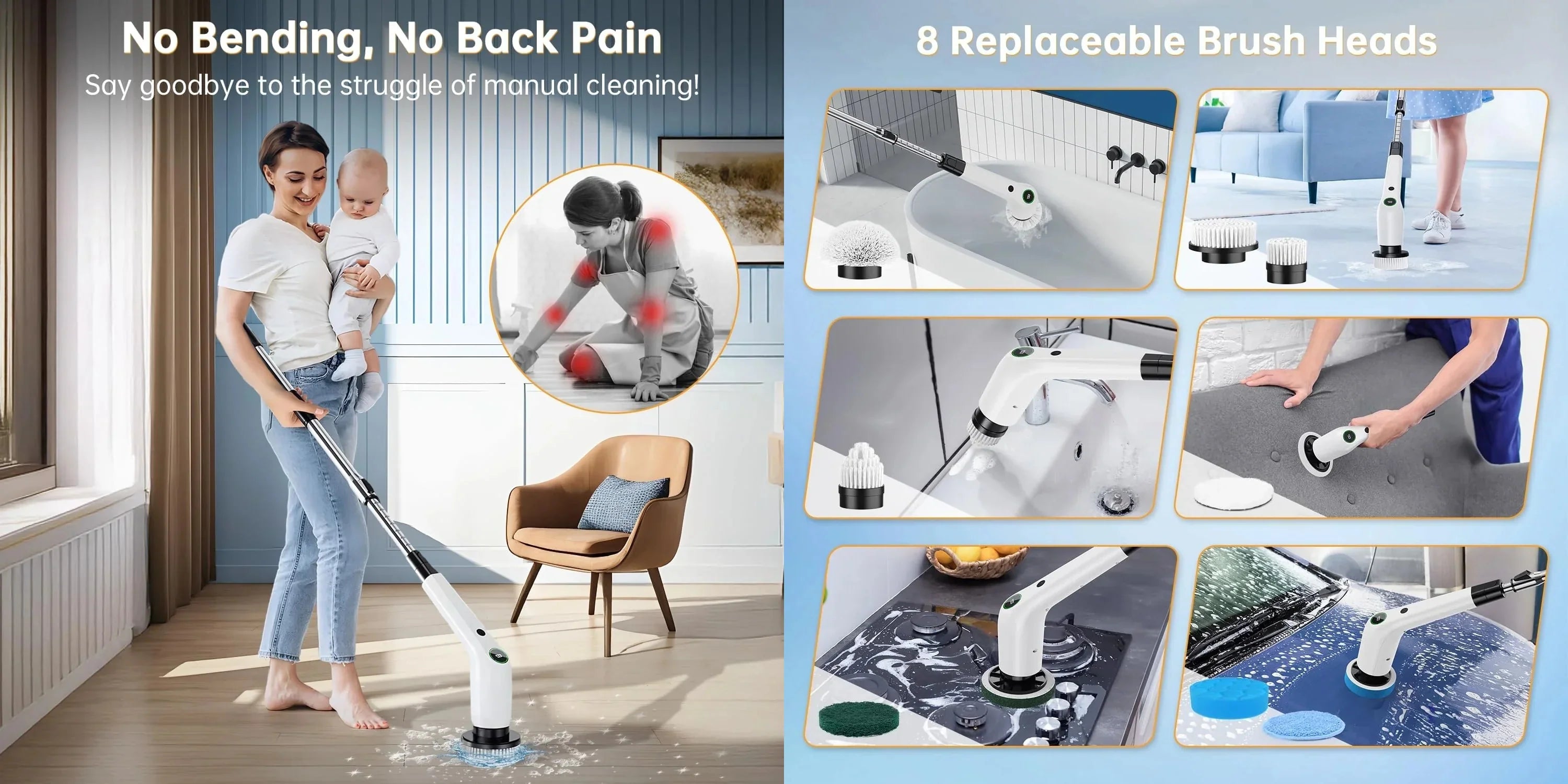 No Bending, No Back Pain

Say goodbye to the struggle of manual cleaning!

8 Replaceable Brush Heads